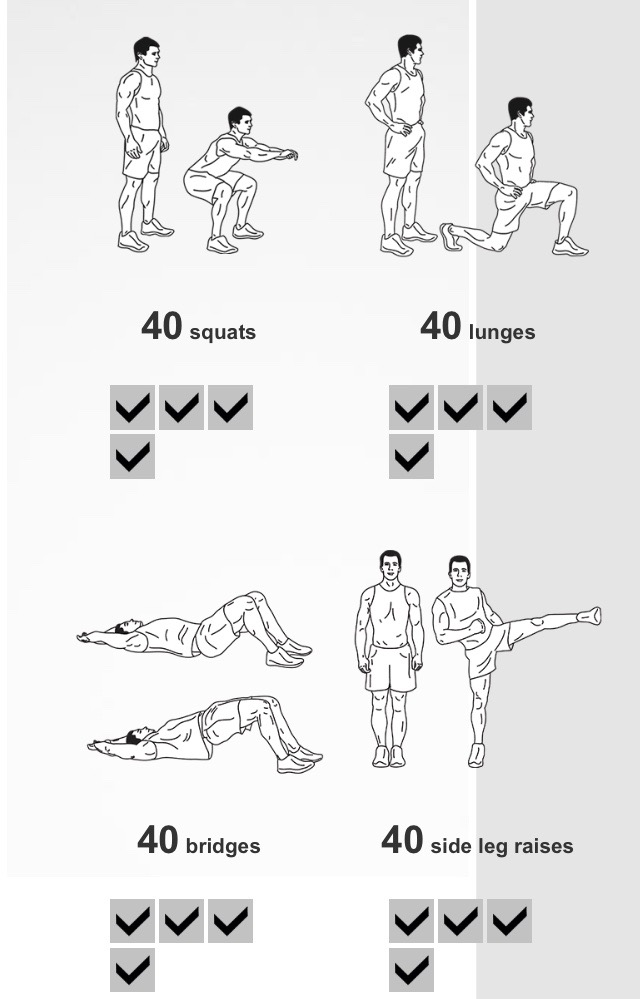 40 squats

40 lunges

40 bridges

40 side leg raises